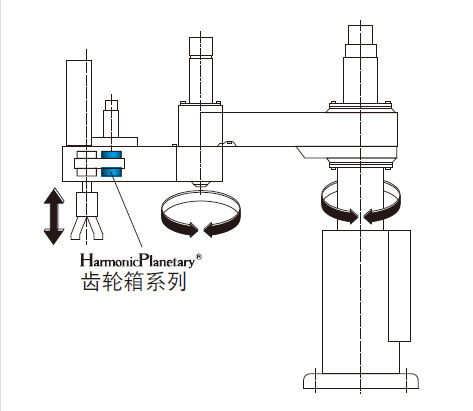 HarmonicPlanetary®
齿轮箱系列